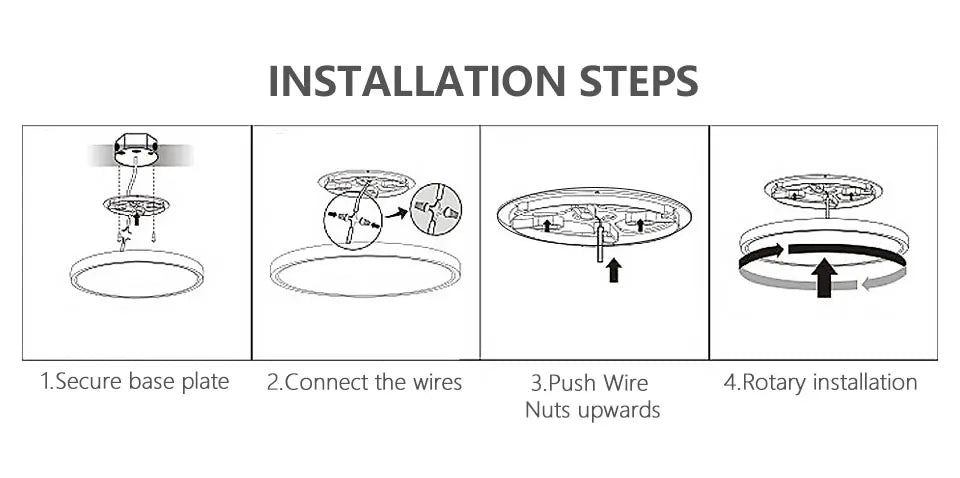 INSTALLATION STEPS

1.Secure base plate

2.Connect the wires

3.Push Wire Nuts upwards

4.Rotary installation